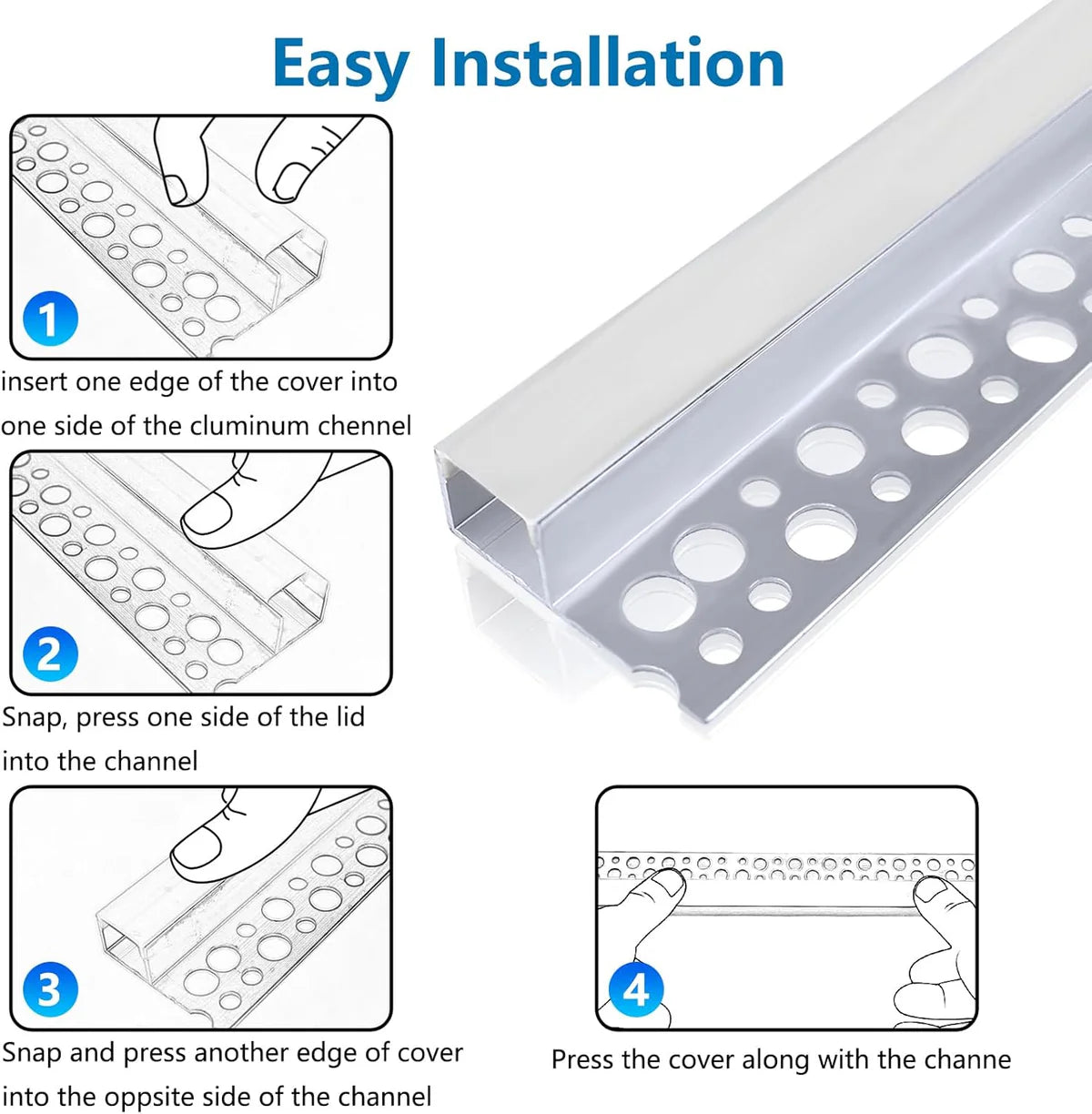 Easy Installation

1

insert one edge of the cover into one side of the cluminum chennel

2

Snap, press one side of the lid into the channel

3

Snap and press another edge of cover into the oppsite side of the channel

4

Press the cover along with the channe