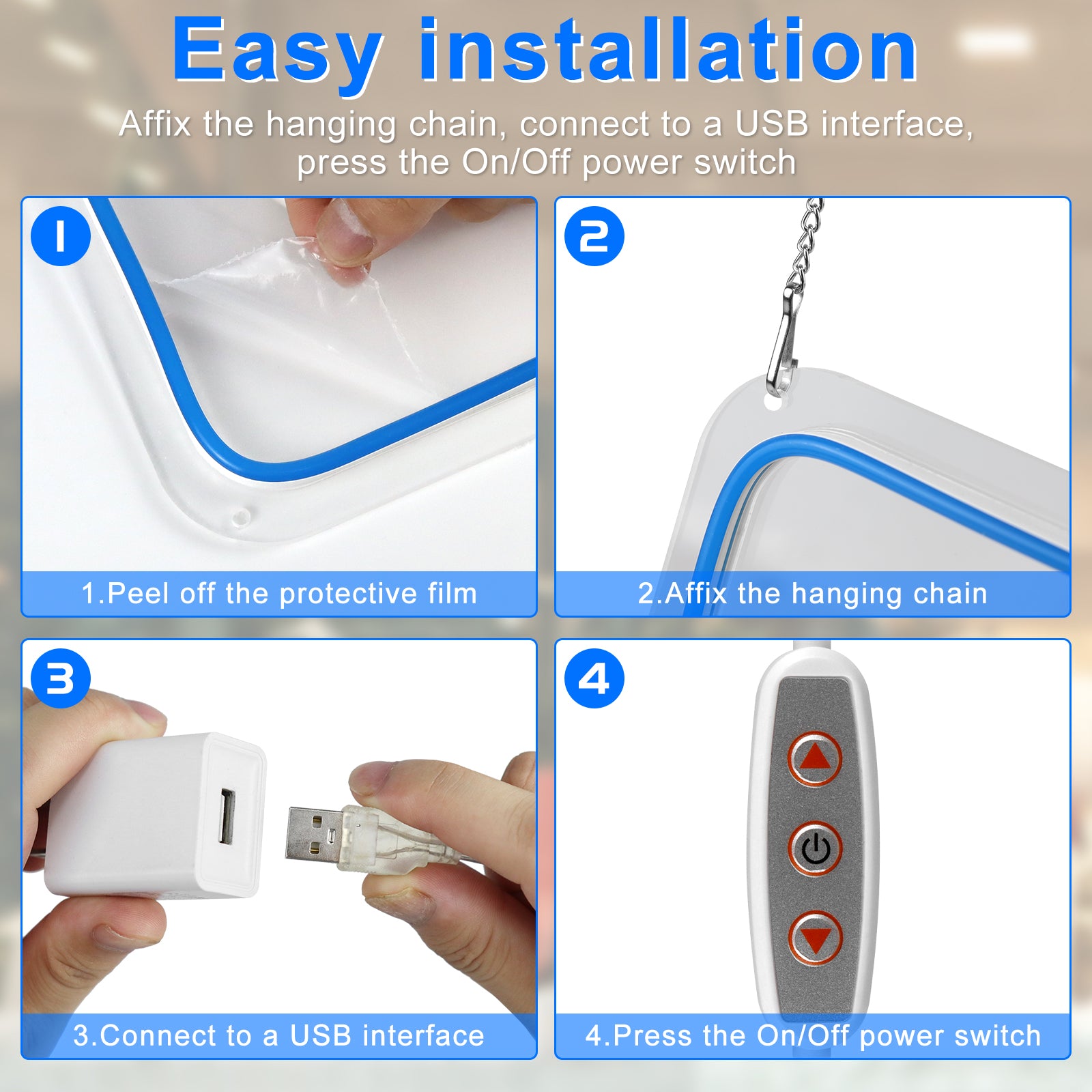 Easy installation

Affix the hanging chain, connect to a USB interface, press the On/Off power switch

1

1.Peel off the protective film

2

2.Affix the hanging chain

3

3.Connect to a USB interface

4

4.Press the On/Off power switch