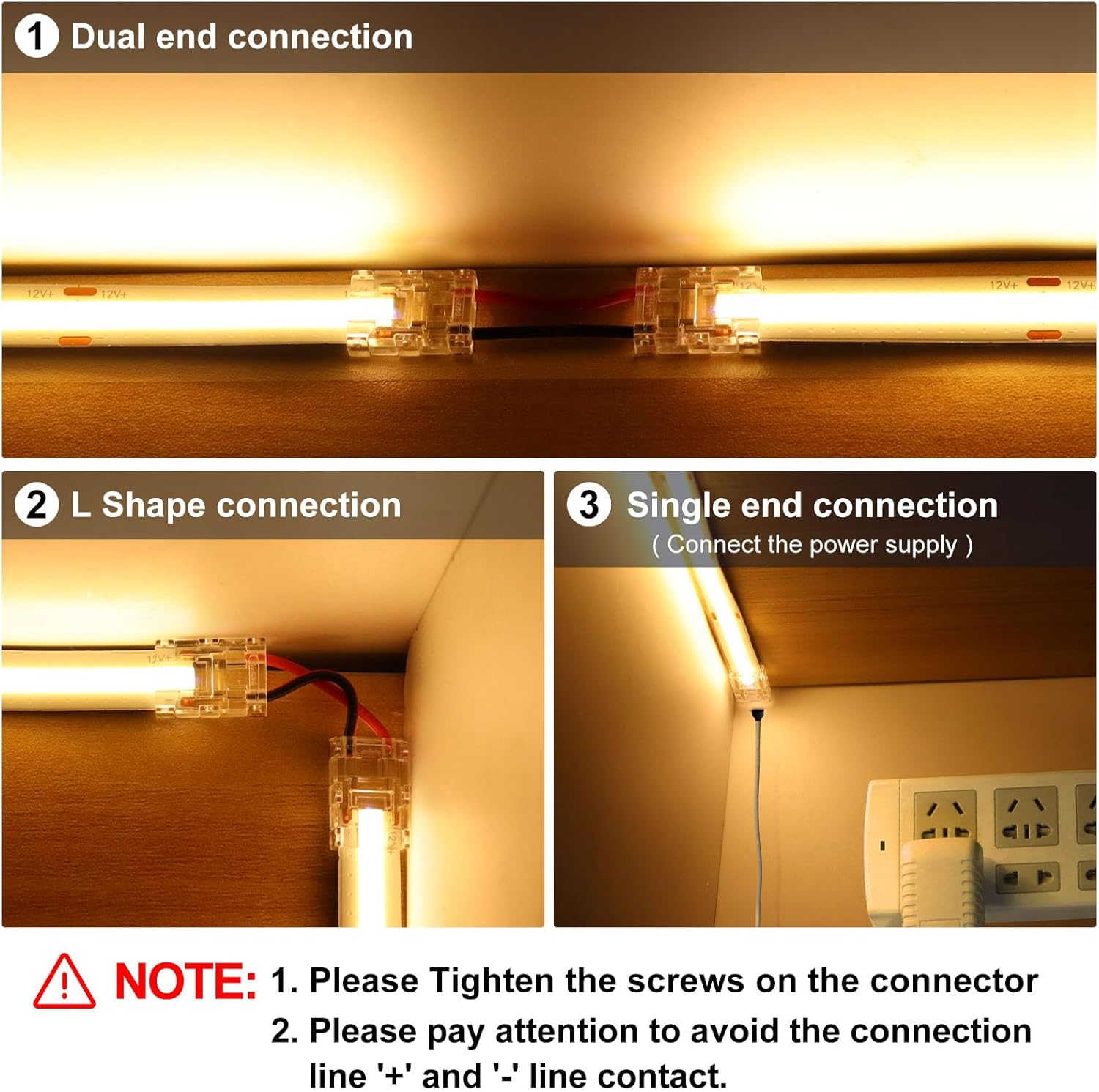 1 Dual end connection

12V+ 12V+

12V+ 12V+

2 L Shape connection

3 Single end connection
( Connect the power supply )

NOTE: 1. Please Tighten the screws on the connector
2. Please pay attention to avoid the connection line '+' and '-' line contact.