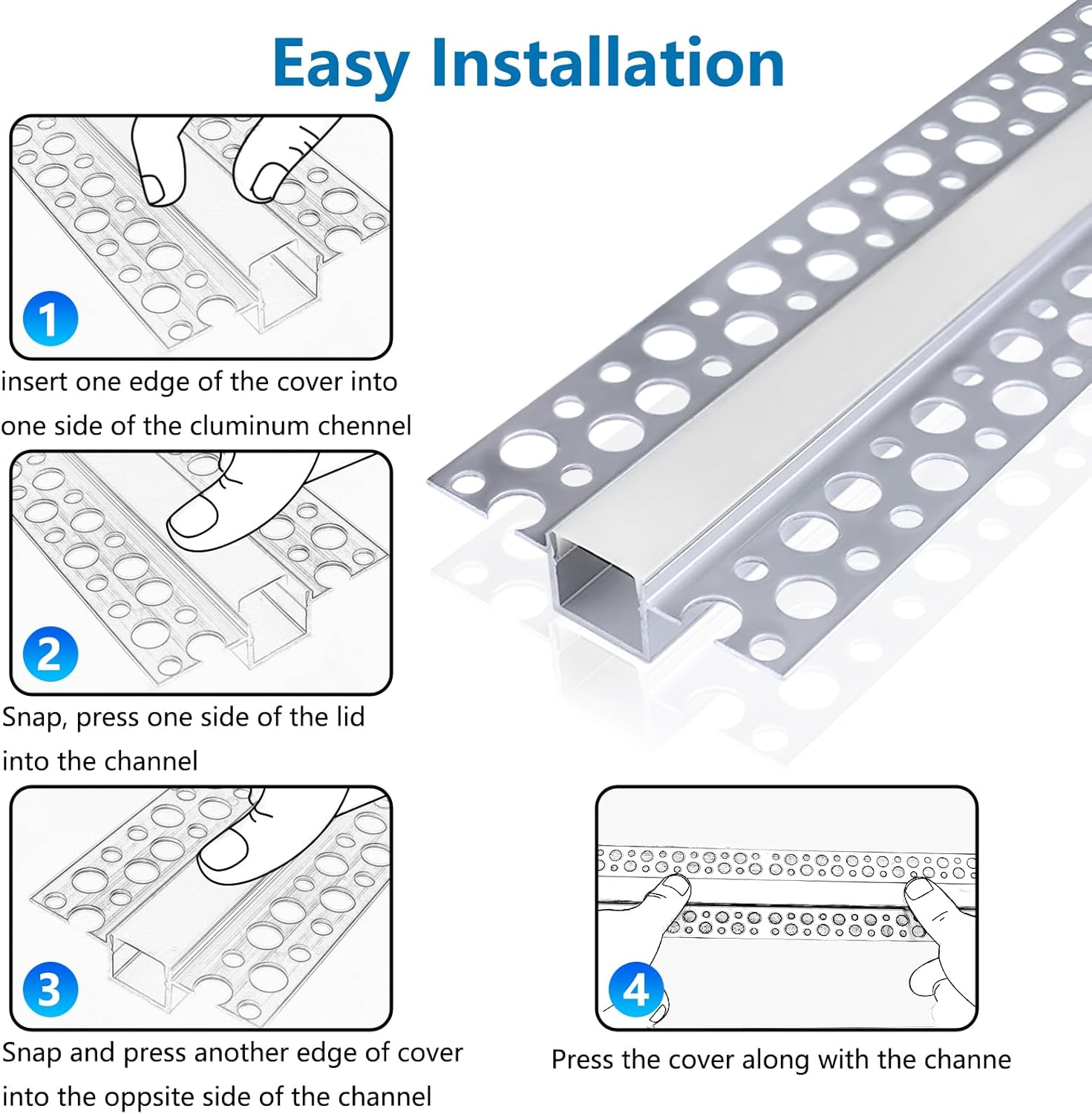 Easy Installation

1

insert one edge of the cover into one side of the cluminum chennel

2

Snap, press one side of the lid into the channel

3

Snap and press another edge of cover into the oppsite side of the channel

4

Press the cover along with the channe