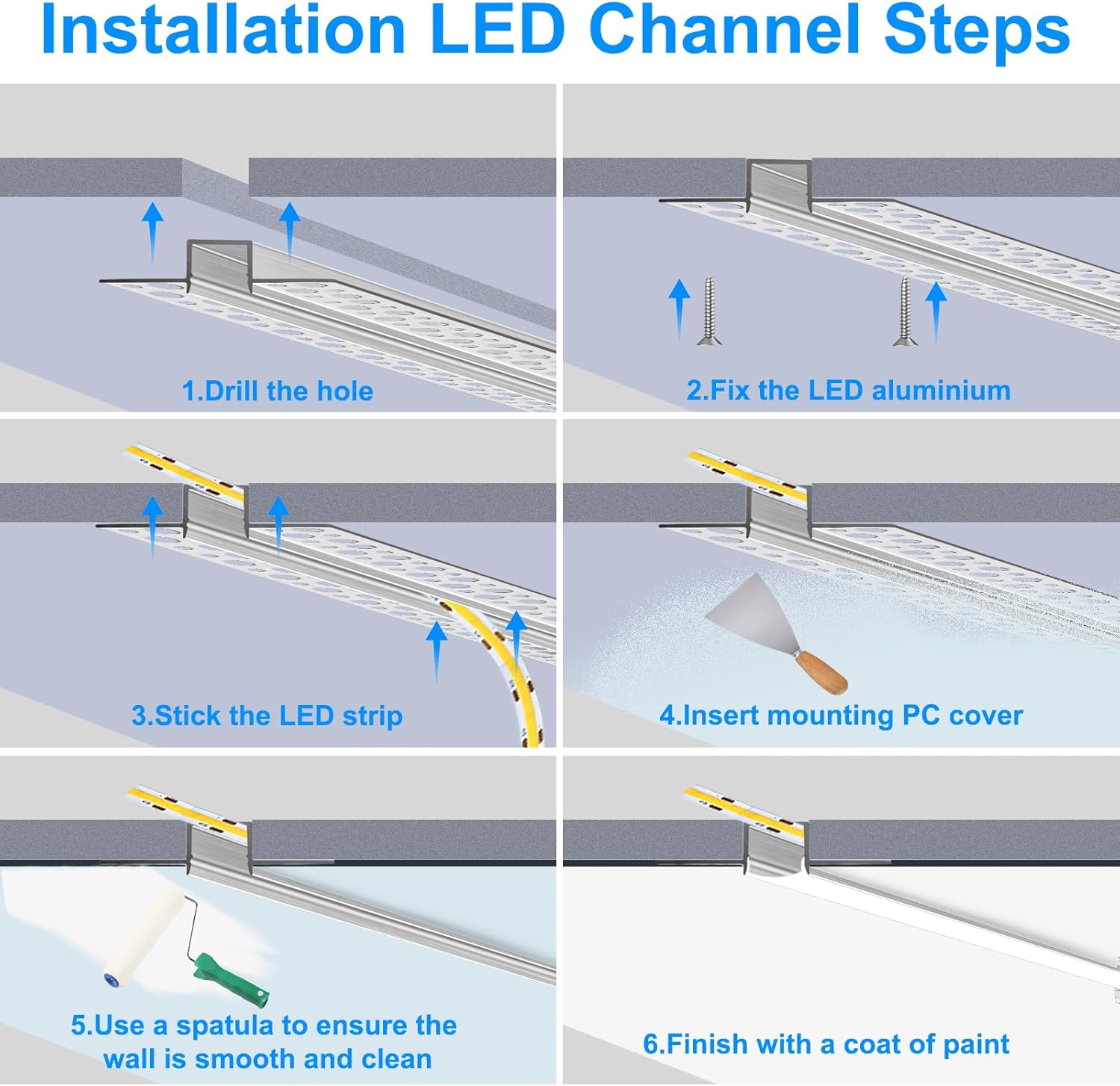 Installation LED Channel Steps

1.Drill the hole

2.Fix the LED aluminium

3.Stick the LED strip

4.Insert mounting PC cover

5.Use a spatula to ensure the wall is smooth and clean

6.Finish with a coat of paint