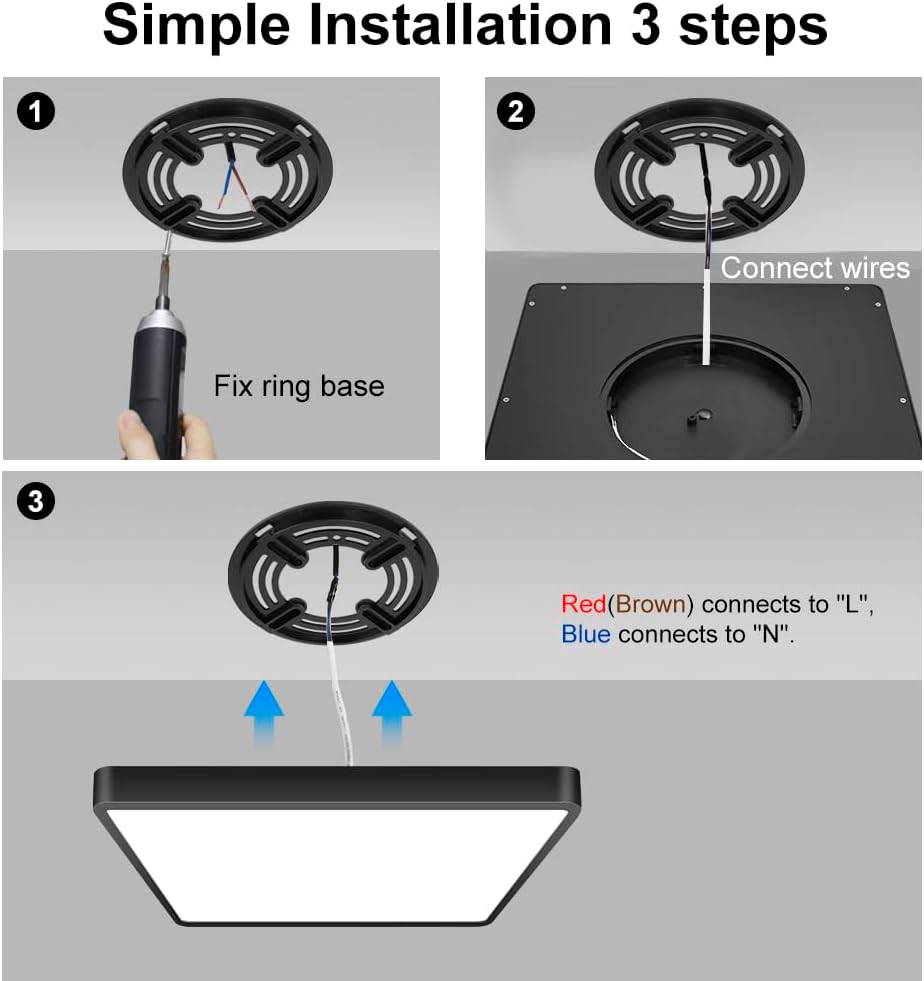 Simple Installation 3 steps

1

Fix ring base

2

Connect wires

3

Red(Brown) connects to "L",
Blue connects to "N".